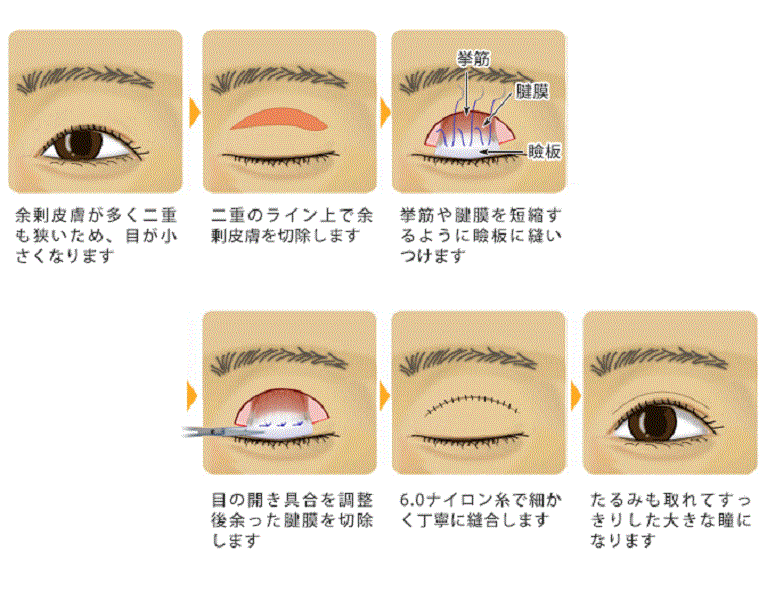 余剰皮膚が多く二重も狭いため、目が小さくなります

二重のライン上で余剰皮膚を切除します

挙筋

腱膜

瞼板

挙筋や腱膜を短縮するように瞼板に縫いつけます

目の開き具合を調整後余った腱膜を切除します

6.0ナイロン糸で細かく丁寧に縫合します

たるみも取れてすっきりした大きな瞳になります